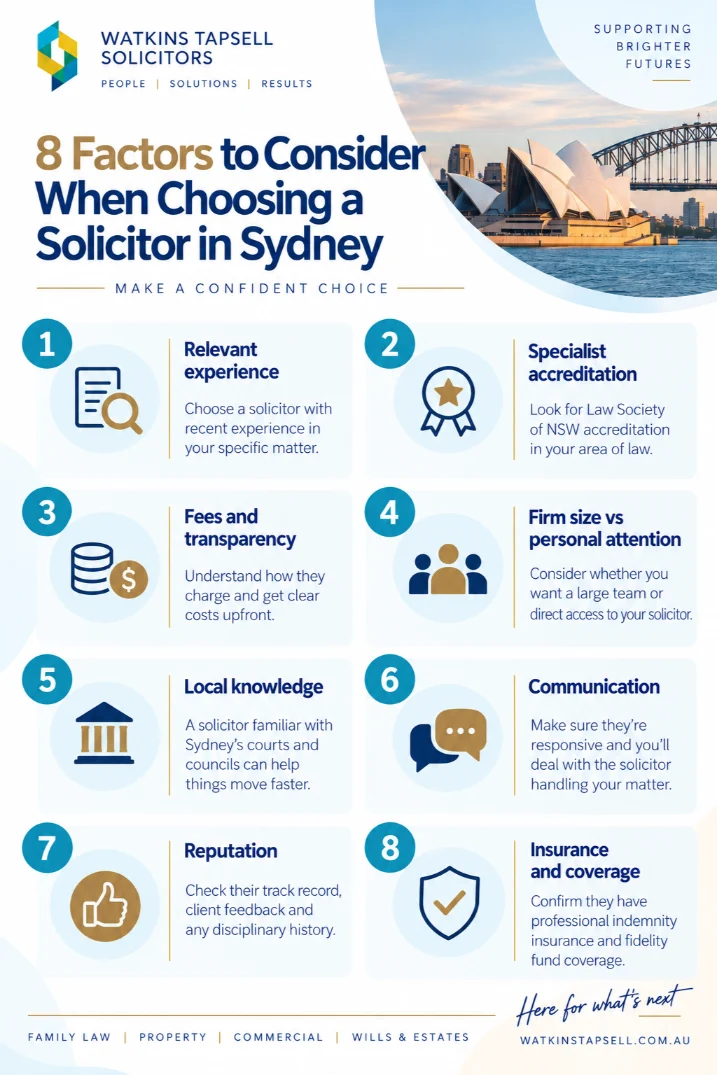 WATKINS TAPSELL SOLICITORS
PEOPLE | SOLUTIONS | RESULTS

SUPPORTING
BRIGHTER
FUTURES

8 Factors to Consider When Choosing a Solicitor in Sydney

MAKE A CONFIDENT CHOICE

1
Relevant experience
Choose a solicitor with recent experience in your specific matter.

2
Specialist accreditation
Look for Law Society of NSW accreditation in your area of law.

3
Fees and transparency
Understand how they charge and get clear costs upfront.

4
Firm size vs personal attention
Consider whether you want a large team or direct access to your solicitor.

5
Local knowledge
A solicitor familiar with Sydney's courts and councils can help things move faster.

6
Communication
Make sure they're responsive and you'll deal with the solicitor handling your matter.

7
Reputation
Check their track record, client feedback and any disciplinary history.

8
Insurance and coverage
Confirm they have professional indemnity insurance and fidelity fund coverage.

FAMILY LAW | PROPERTY | COMMERCIAL | WILLS & ESTATES

Here for what's next
WATKINSTAPSELL.COM.AU